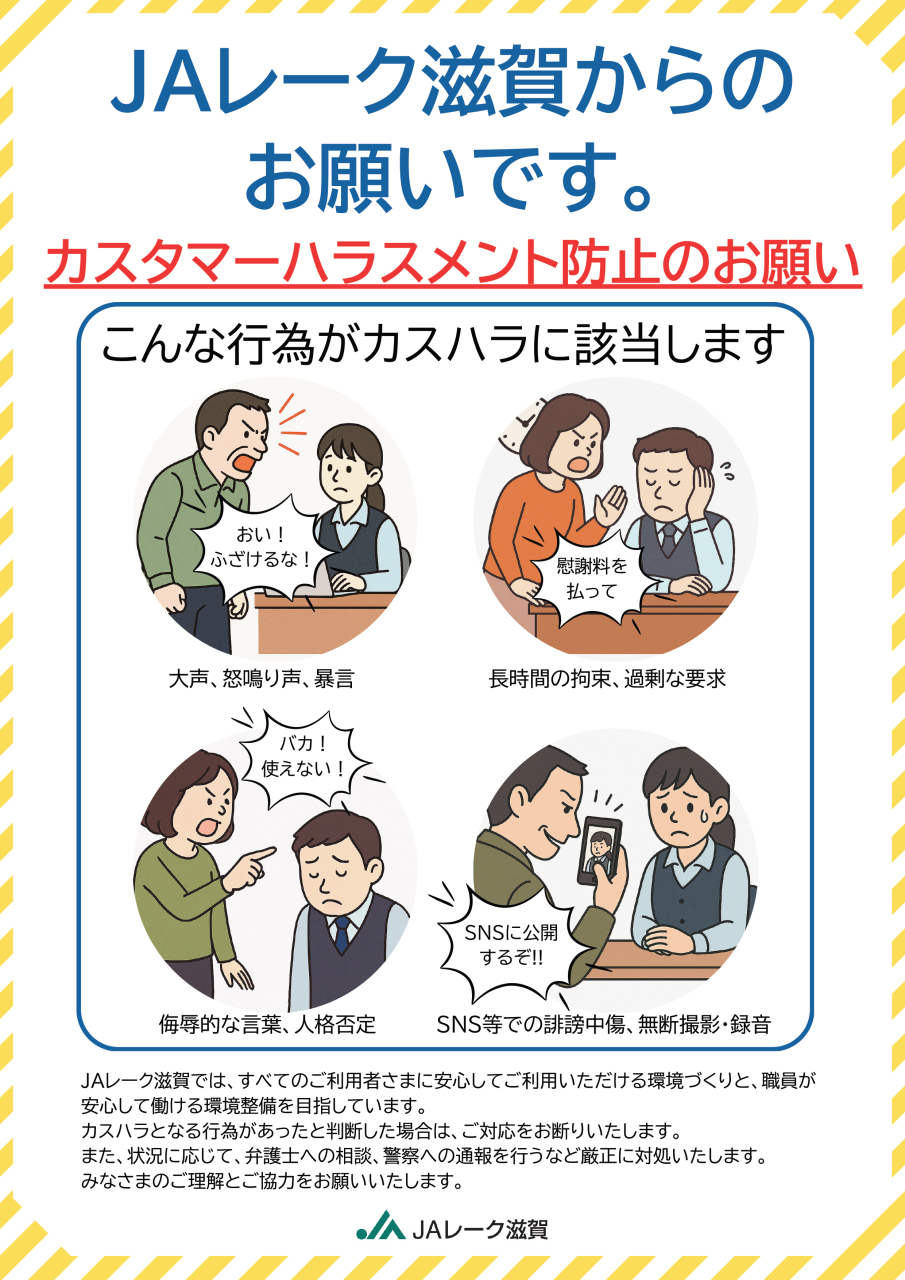 JAレーク滋賀からのお願いです。

カスタマーハラスメント防止のお願い

こんな行為がカスハラに該当します

おい！ふざけるな！

大声、怒鳴り声、暴言

慰謝料を払って

長時間の拘束、過剰な要求

バカ！使えない！

侮辱的な言葉、人格否定

SNSに公開するぞ!!

SNS等での誹謗中傷、無断撮影・録音

JAレーク滋賀では、すべてのご利用者さまに安心してご利用いただける環境づくりと、職員が安心して働ける環境整備を目指しています。
カスハラとなる行為があったと判断した場合は、ご対応をお断りいたします。
また、状況に応じて、弁護士への相談、警察への通報を行うなど厳正に対処いたします。
みなさまのご理解とご協力をお願いいたします。

JAレーク滋賀